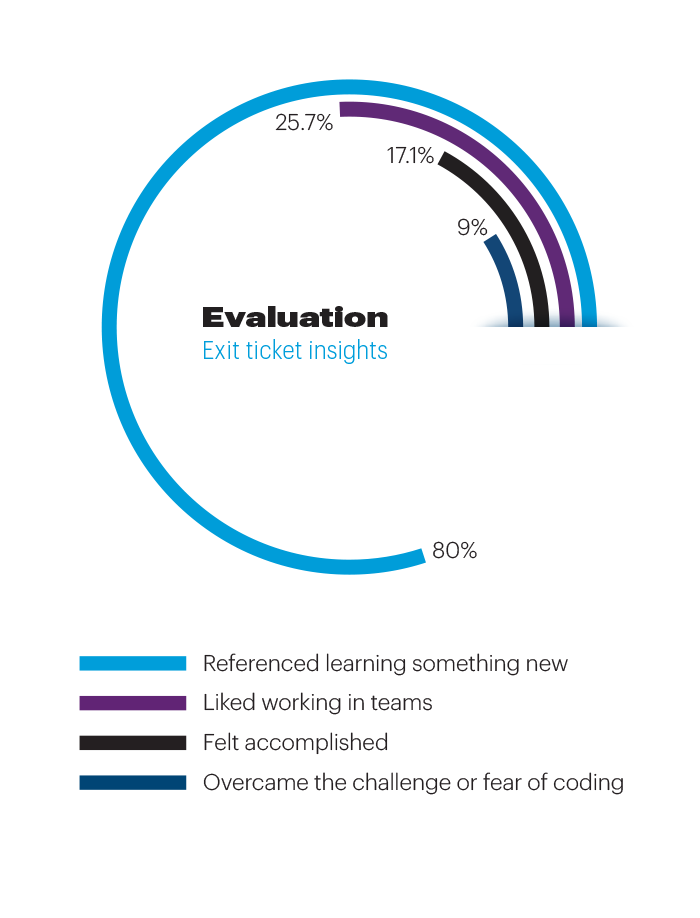 25.7%

17.1%

9%

Evaluation
Exit ticket insights

80%

Referenced learning something new
Liked working in teams
Felt accomplished
Overcame the challenge or fear of coding